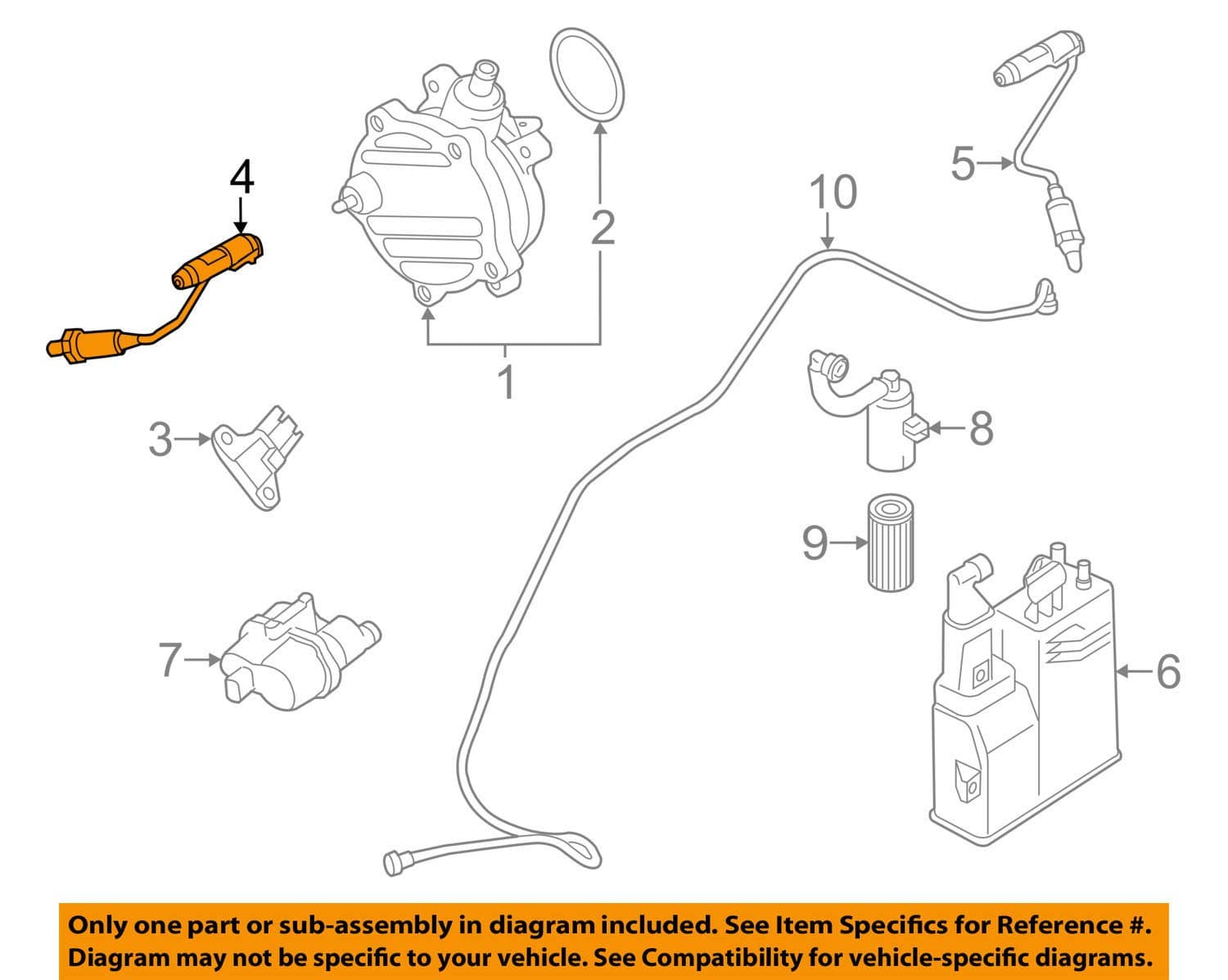 4
2
10
5
1
3
8
9
7
6

Only one part or sub-assembly in diagram included. See Item Specifics for Reference #.
Diagram may not be specific to your vehicle. See Compatibility for vehicle-specific diagrams.