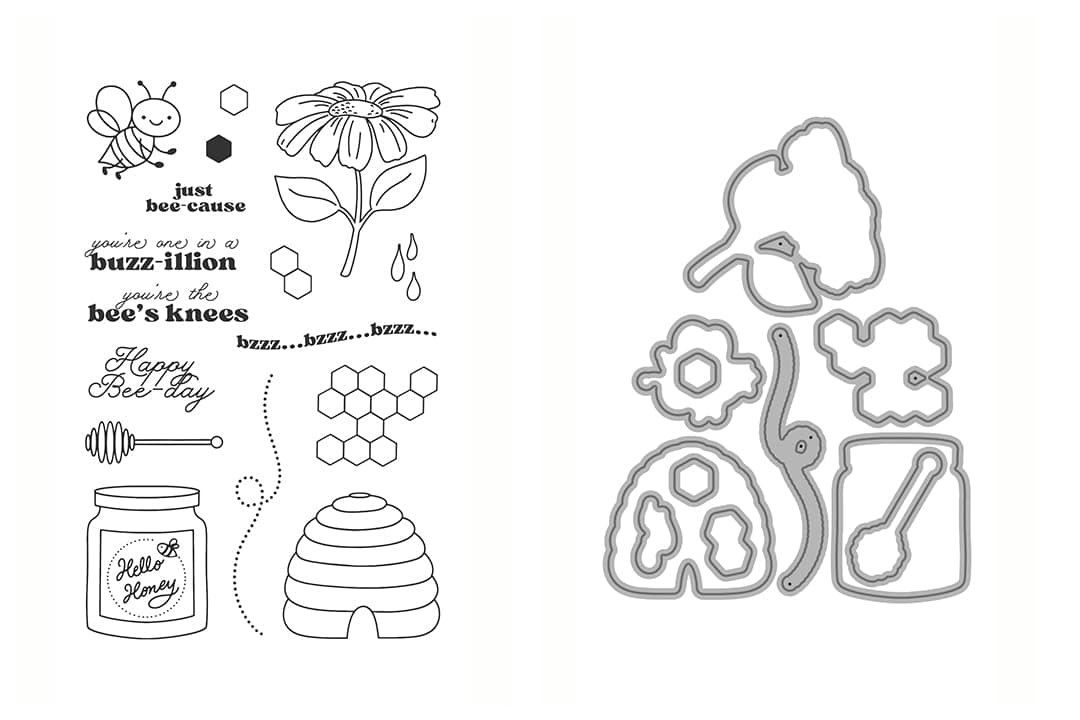 just bee-cause

you're one in a buzz-illion

you're the bee's knees

bzzz...bzzz...bzzz...

Happy Bee-day

Hello Honey