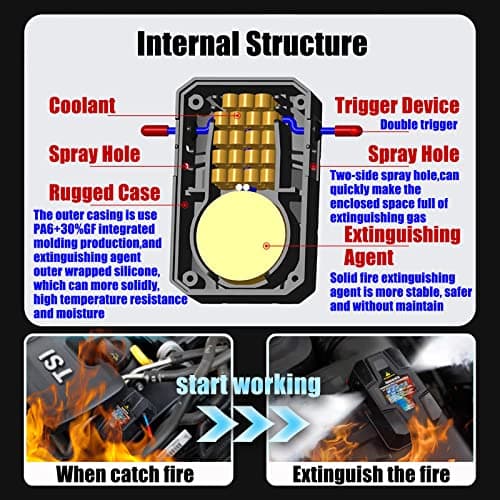 Internal Structure

Coolant

Spray Hole

Rugged Case

The outer casing is use PA6+30%GF integrated molding production,and extinguishing agent outer wrapped silicone, which can more solidly, high temperature resistance and moisture

Trigger Device
Double trigger

Spray Hole

Two-side spray hole,can quickly make the enclosed space full of extinguishing gas

Extinguishing Agent

Solid fire extinguishing agent is more stable, safer and without maintain

TSI

start working

When catch fire

Extinguish the fire